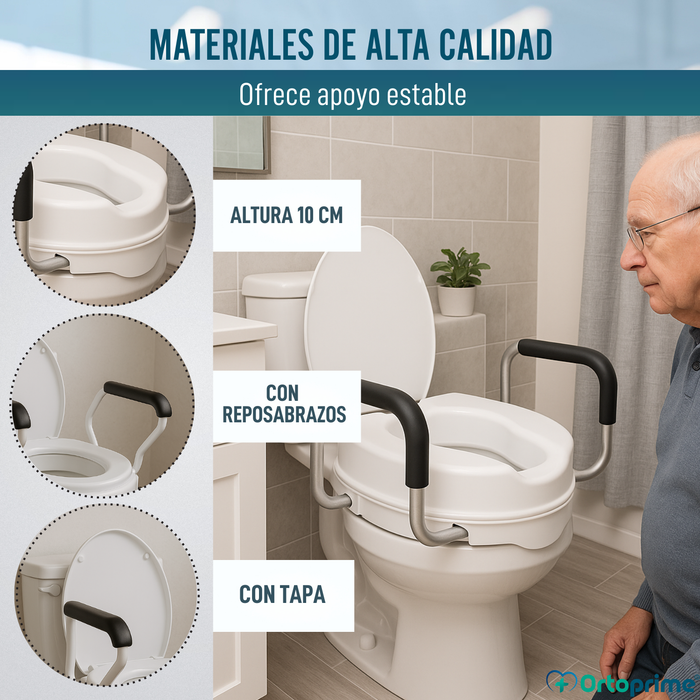 MATERIALES DE ALTA CALIDAD

Ofrece apoyo estable

ALTURA 10 CM

CON REPOSABRAZOS

CON TAPA

Ortoprime