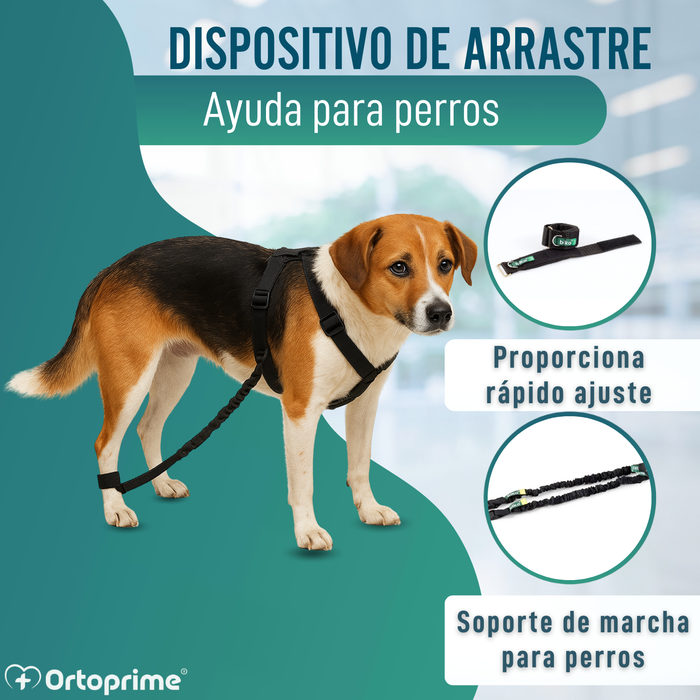 DISPOSITIVO DE ARRASTRE

Ayuda para perros

Proporciona rápido ajuste

Soporte de marcha para perros

Ortoprime®