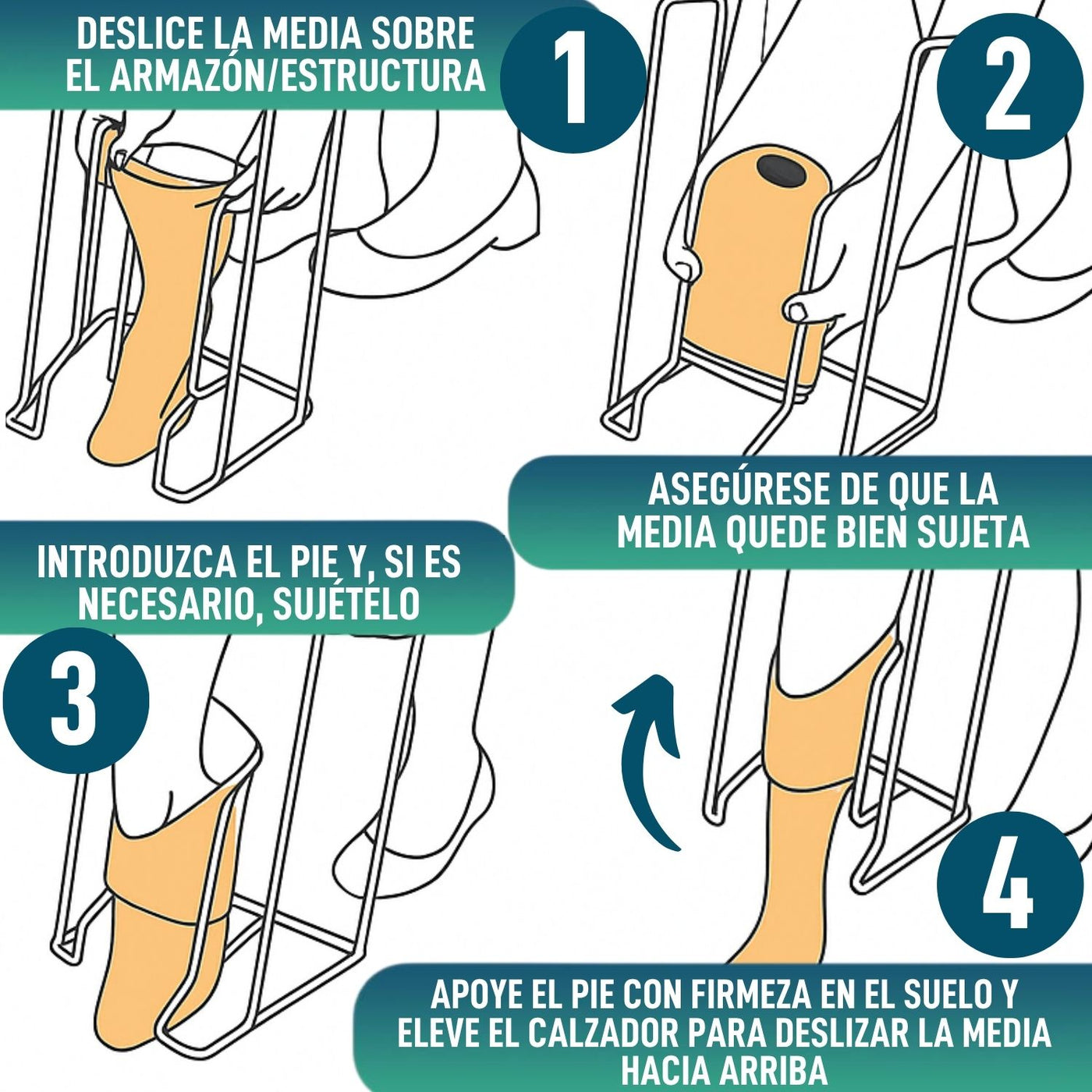 DESLICE LA MEDIA SOBRE EL ARMAZÓN/ESTRUCTURA

1

2

ASEGÚRESE DE QUE LA MEDIA QUEDE BIEN SUJETA

INTRODUZCA EL PIE Y, SI ES NECESARIO, SUJÉTELO

3

4

APOYE EL PIE CON FIRMEZA EN EL SUELO Y ELEVE EL CALZADOR PARA DESLIZAR LA MEDIA HACIA ARRIBA