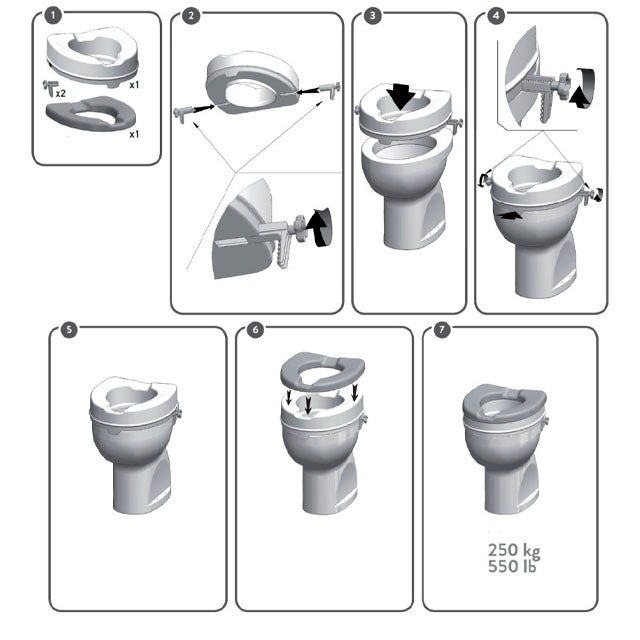 1

x1

x2

x1

2

3

4

5

6

7

250 kg
550 lb