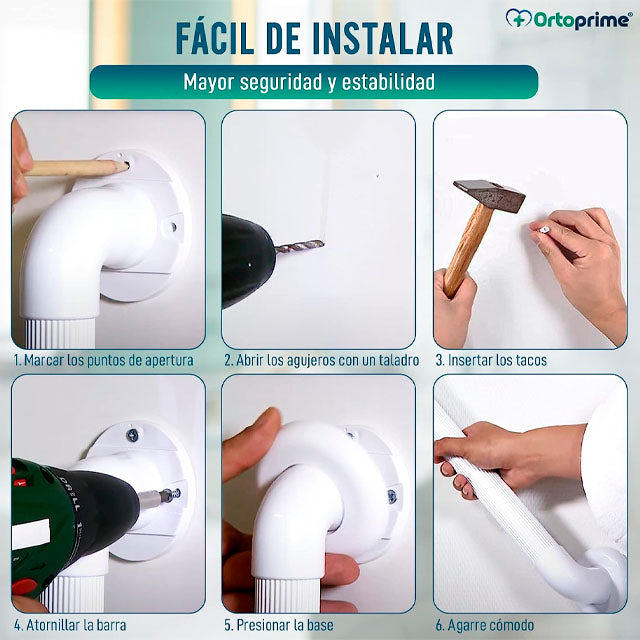 Ortoprime®

FÁCIL DE INSTALAR

Mayor seguridad y estabilidad

1. Marcar los puntos de apertura

2. Abrir los agujeros con un taladro

3. Insertar los tacos

DRILL

4. Atornillar la barra

5. Presionar la base

6. Agarre cómodo