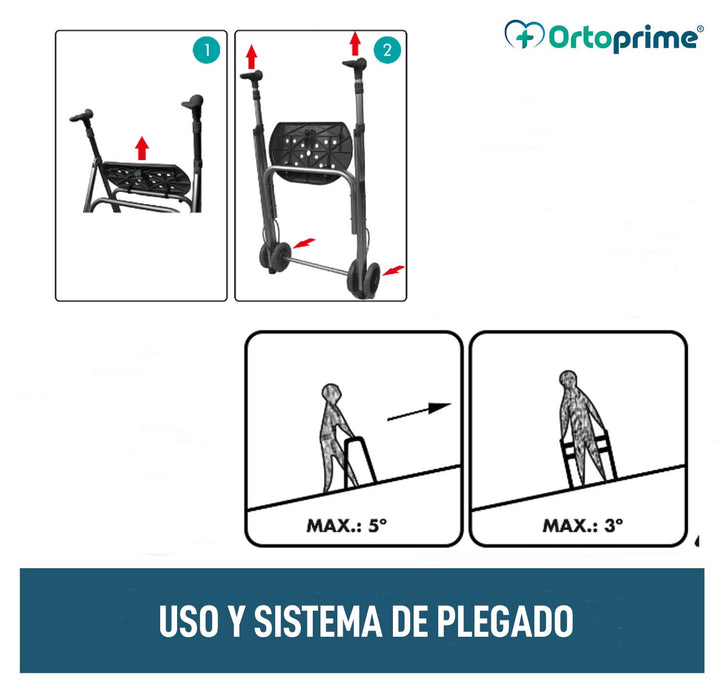 Ortoprime®

1

2

MAX.: 5°

MAX.: 3°

USO Y SISTEMA DE PLEGADO